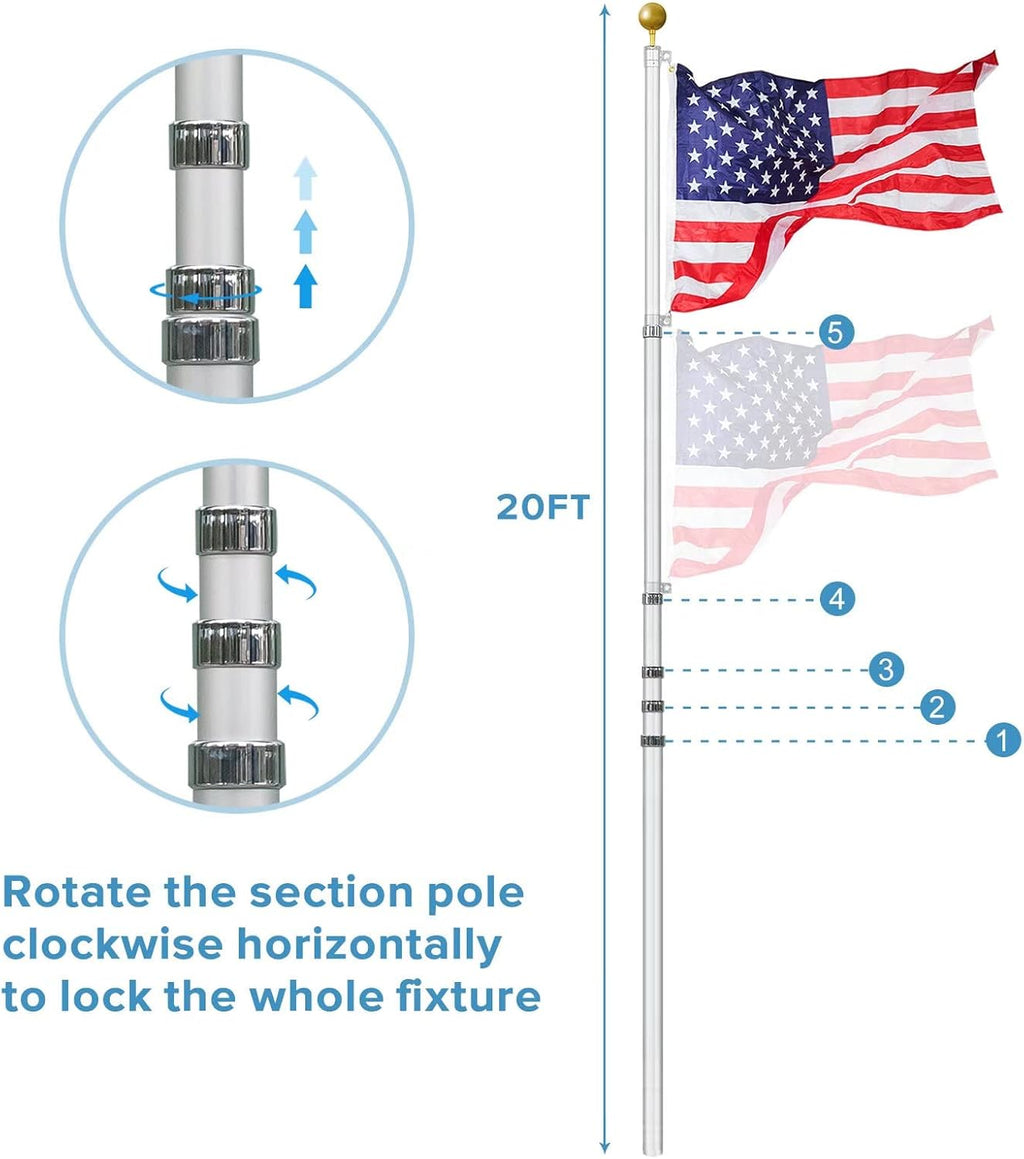 20FT

5

4

3

2

1

Rotate the section pole clockwise horizontally to lock the whole fixture